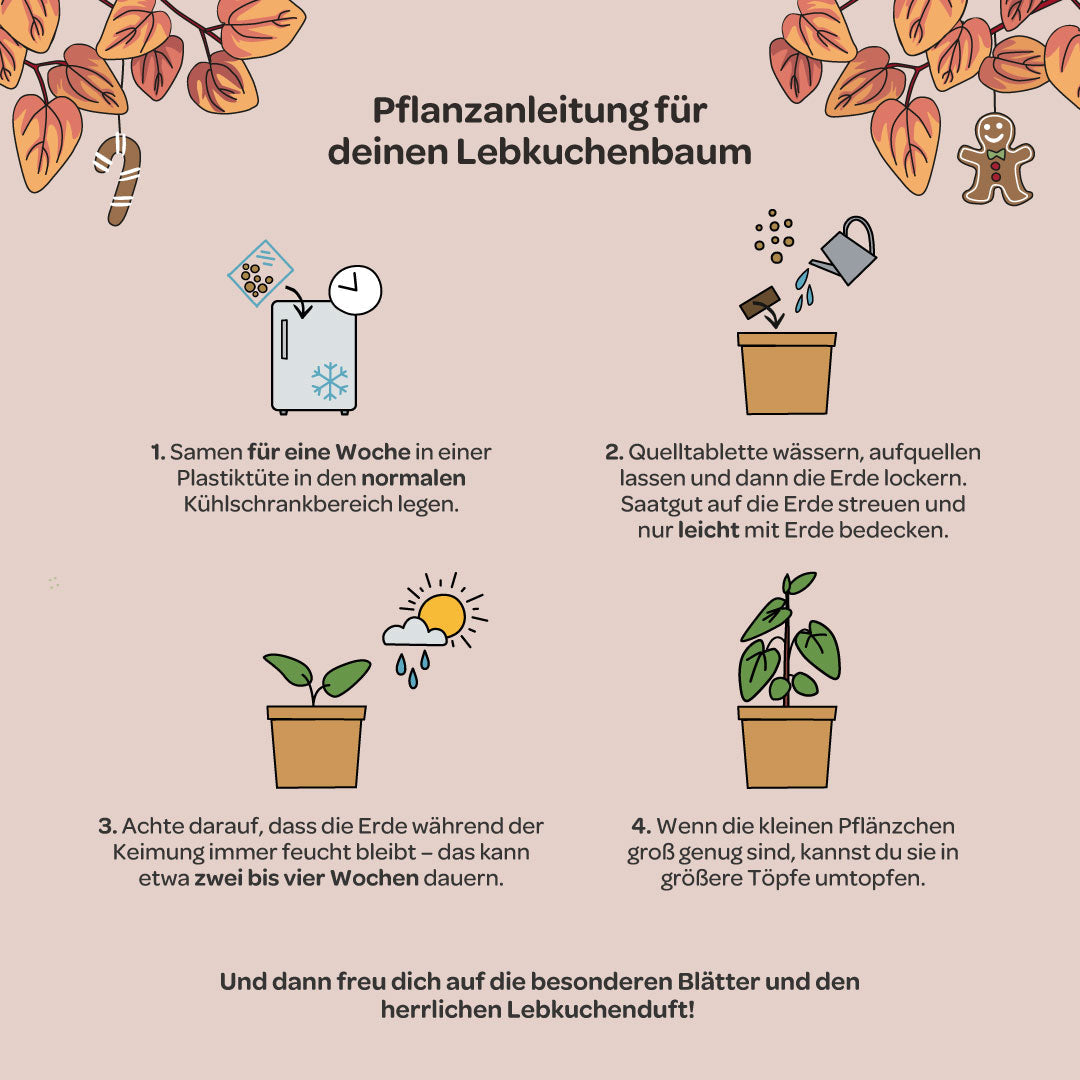 Pflanzanleitung für deinen Lebkuchenbaum

1. Samen für eine Woche in einer Plastiktüte in den normalen Kühlschrankbereich legen.

2. Quelltablette wässern, aufquellen lassen und dann die Erde lockern. Saatgut auf die Erde streuen und nur leicht mit Erde bedecken.

3. Achte darauf, dass die Erde während der Keimung immer feucht bleibt – das kann etwa zwei bis vier Wochen dauern.

4. Wenn die kleinen Pflänzchen groß genug sind, kannst du sie in größere Töpfe umtopfen.

Und dann freu dich auf die besonderen Blätter und den herrlichen Lebkuchenduft!