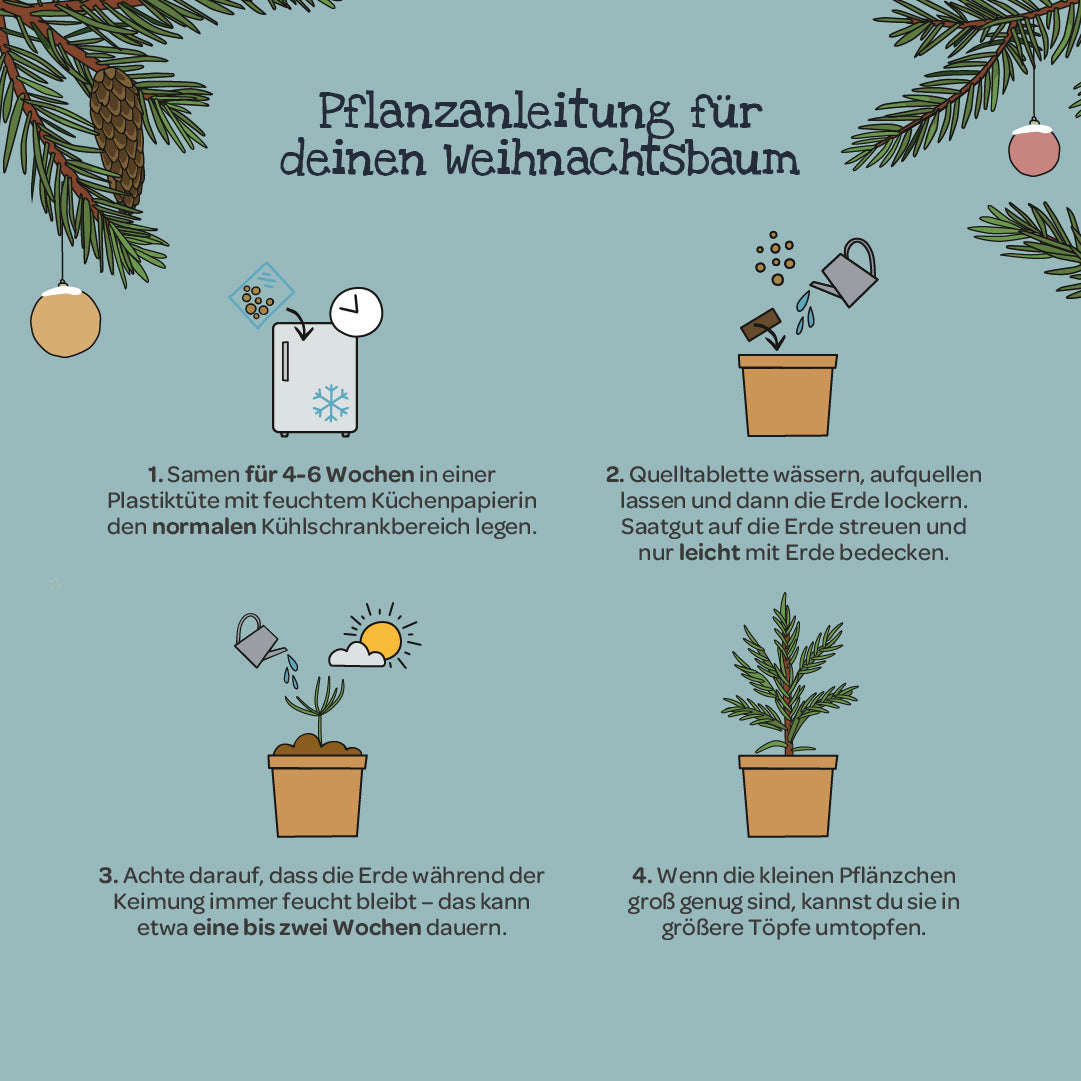 Pflanzanleitung für deinen Weihnachtsbaum

1. Samen für 4-6 Wochen in einer Plastiktüte mit feuchtem Küchenpapierin den normalen Kühlschrankbereich legen.

2. Quelltablette wässern, aufquellen lassen und dann die Erde lockern. Saatgut auf die Erde streuen und nur leicht mit Erde bedecken.

3. Achte darauf, dass die Erde während der Keimung immer feucht bleibt – das kann etwa eine bis zwei Wochen dauern.

4. Wenn die kleinen Pflänzchen groß genug sind, kannst du sie in größere Töpfe umtopfen.